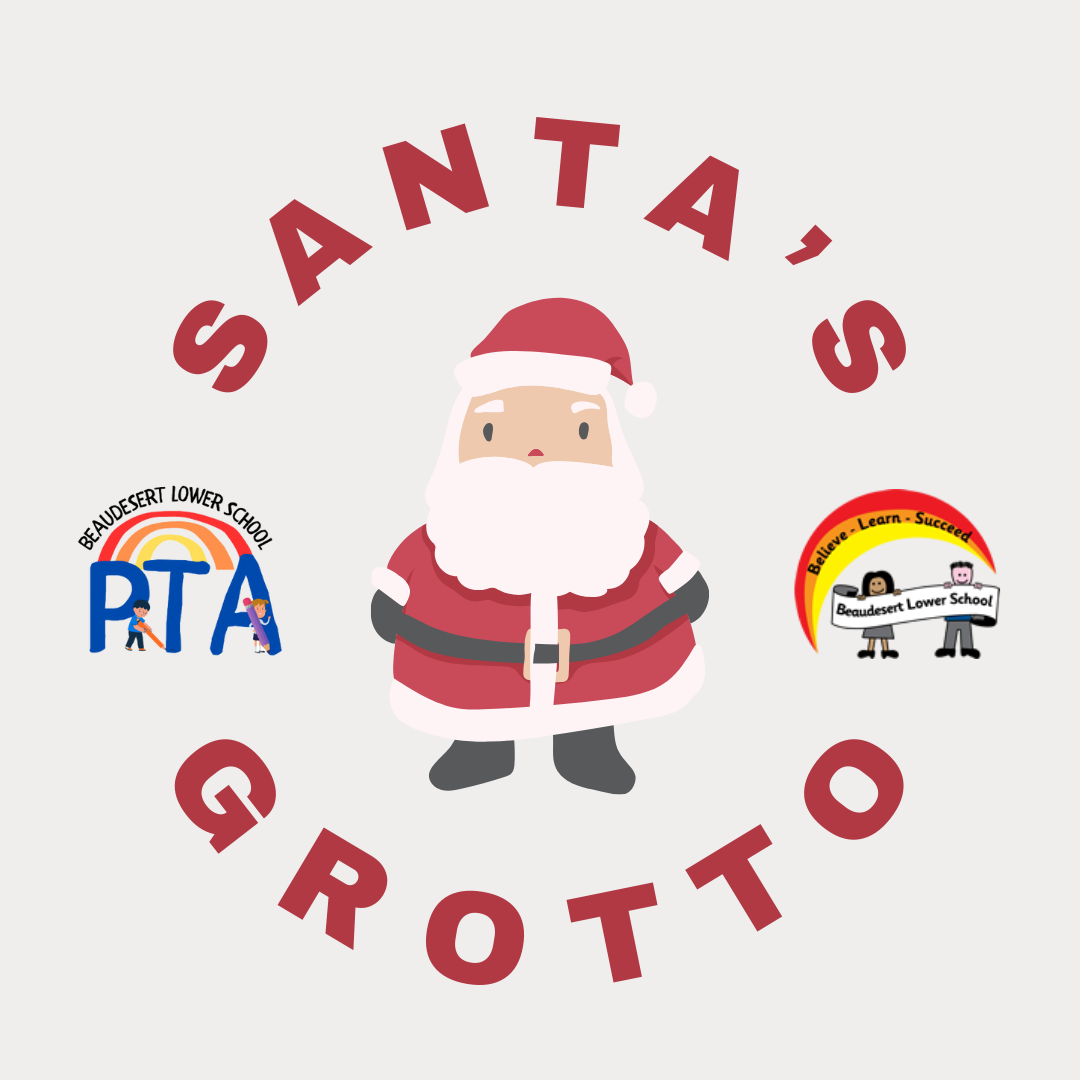 SANTA'S

BEAUDESERT LOWER SCHOOL
PTA

Believe - Learn - Succeed
Beaudesert Lower School

GROTTO